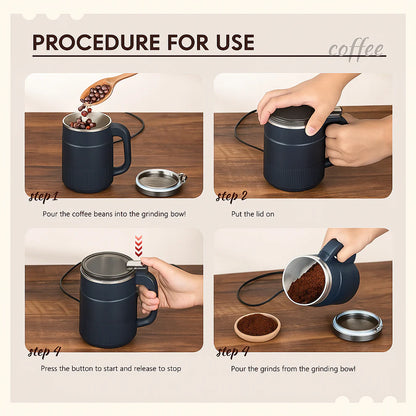 PROCEDURE FOR USE

coffee

step 1

Pour the coffee beans into the grinding bowl

step 2

Put the lid on

step 4

Press the button to start and release to stop

step 4

Pour the grinds from the grinding bowl